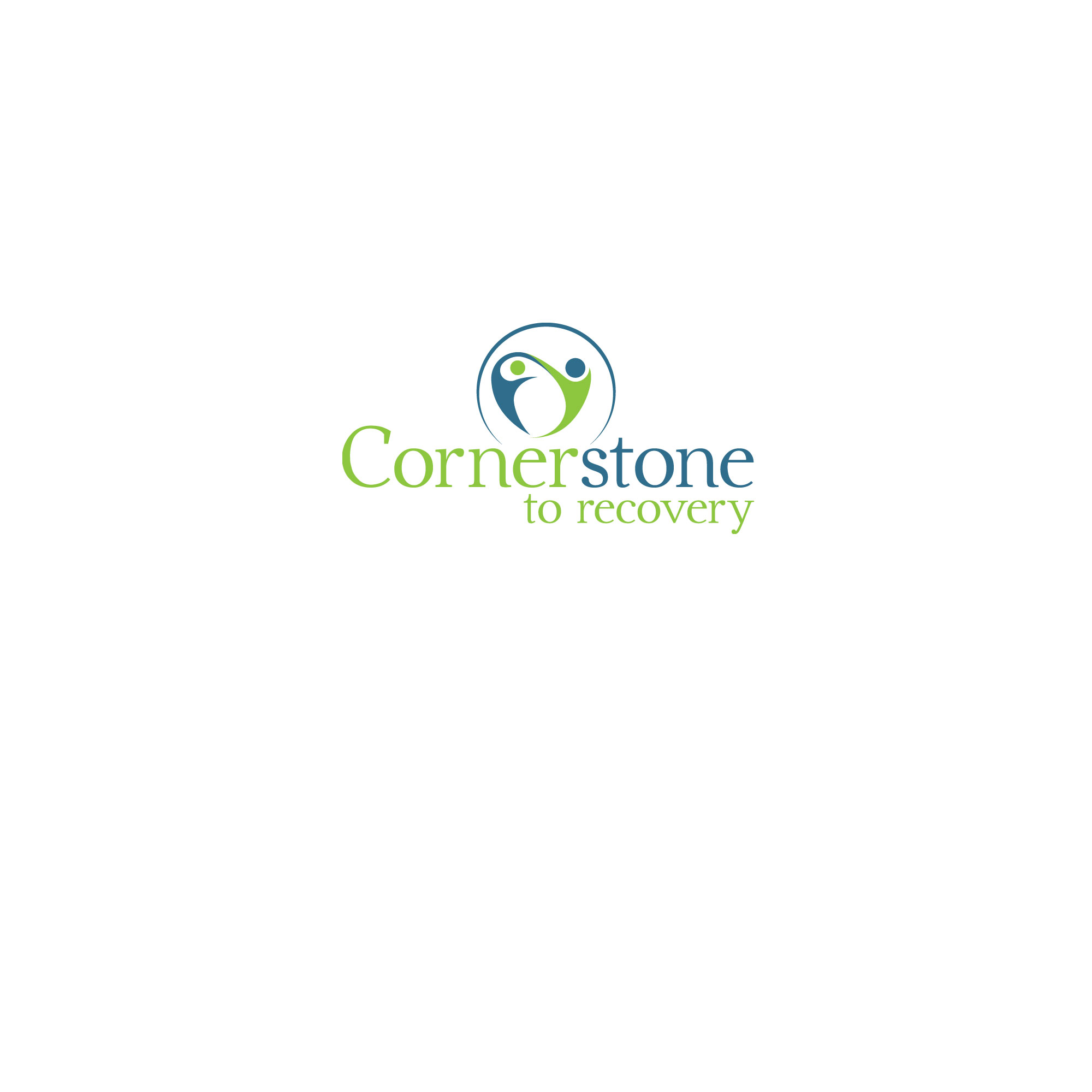 Cornerstone
to recovery