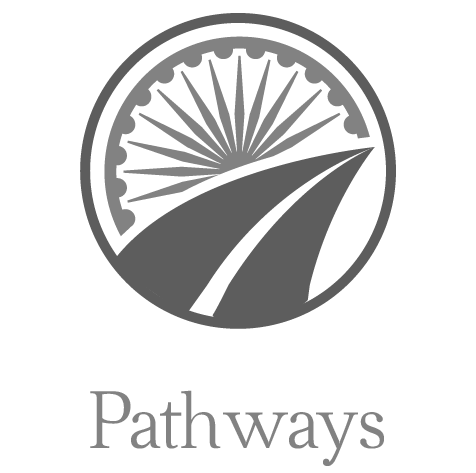 Pathways