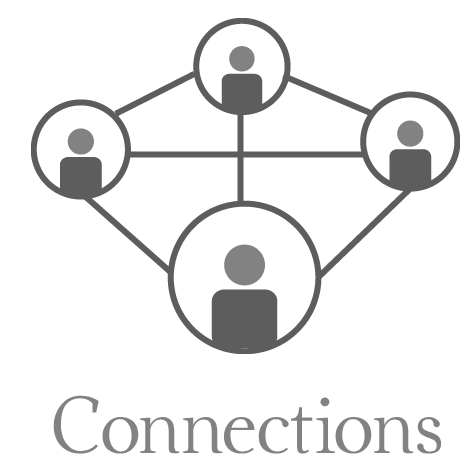 Connections