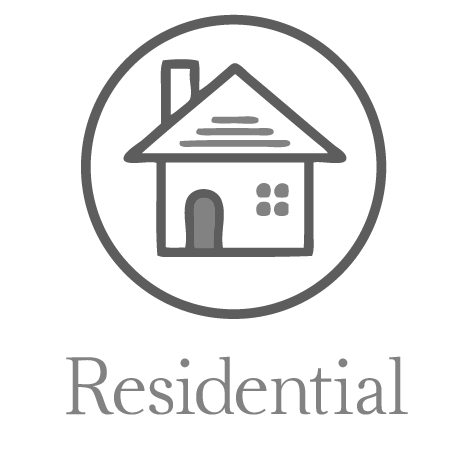 Residential