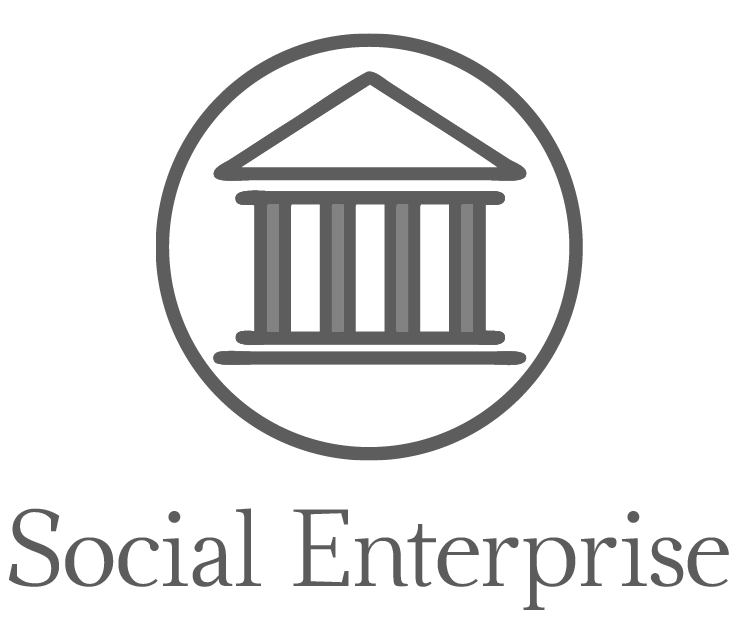 Social Enterprise